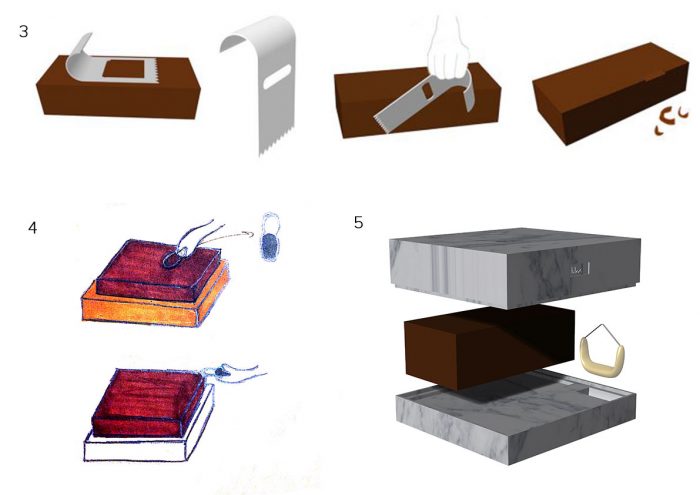 3

4

5